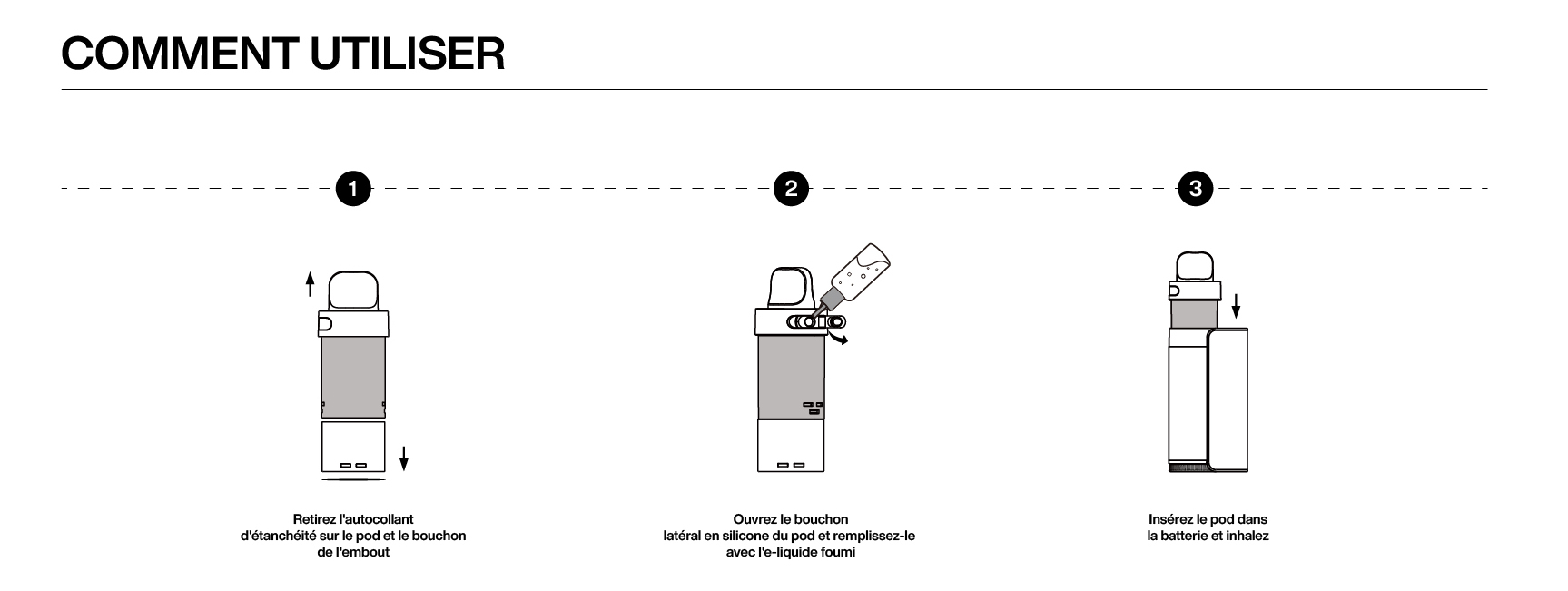 COMMENT UTILISER

1

Retirez l'autocollant d'étanchéité sur le pod et le bouchon de l'embout

2

Ouvrez le bouchon latéral en silicone du pod et remplissez-le avec l'e-liquide foumi

3

Insérez le pod dans la batterie et inhalez